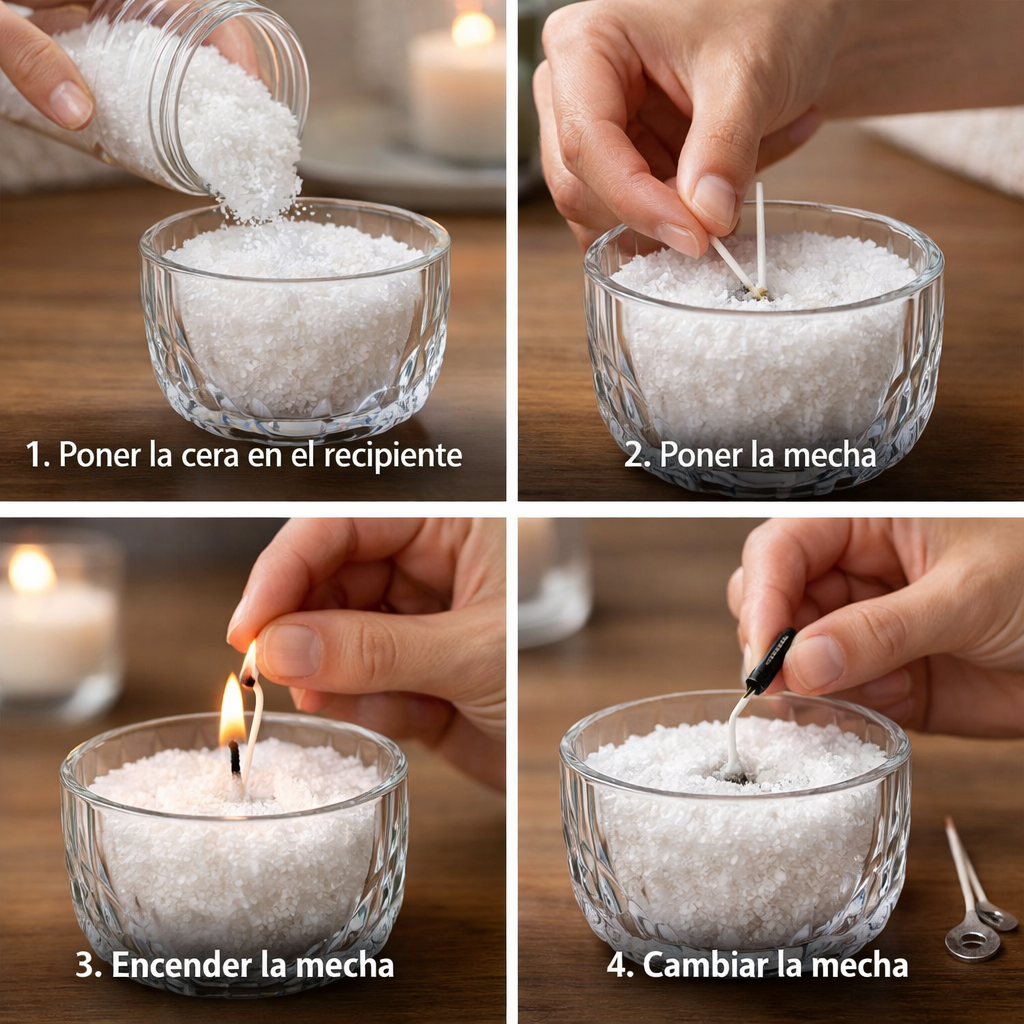 1. Poner la cera en el recipiente

2. Poner la mecha

3. Encender la mecha

4. Cambiar la mecha